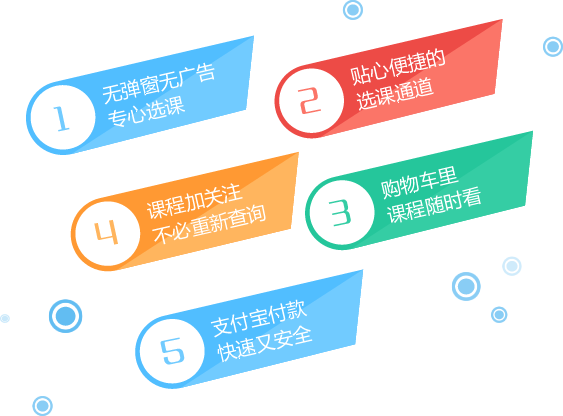 1
无弹窗无广告
专心选课

2
贴心便捷的
选课通道

4
课程加关注
不必重新查询

3
购物车里
课程随时看

5
支付宝付款
快速又安全